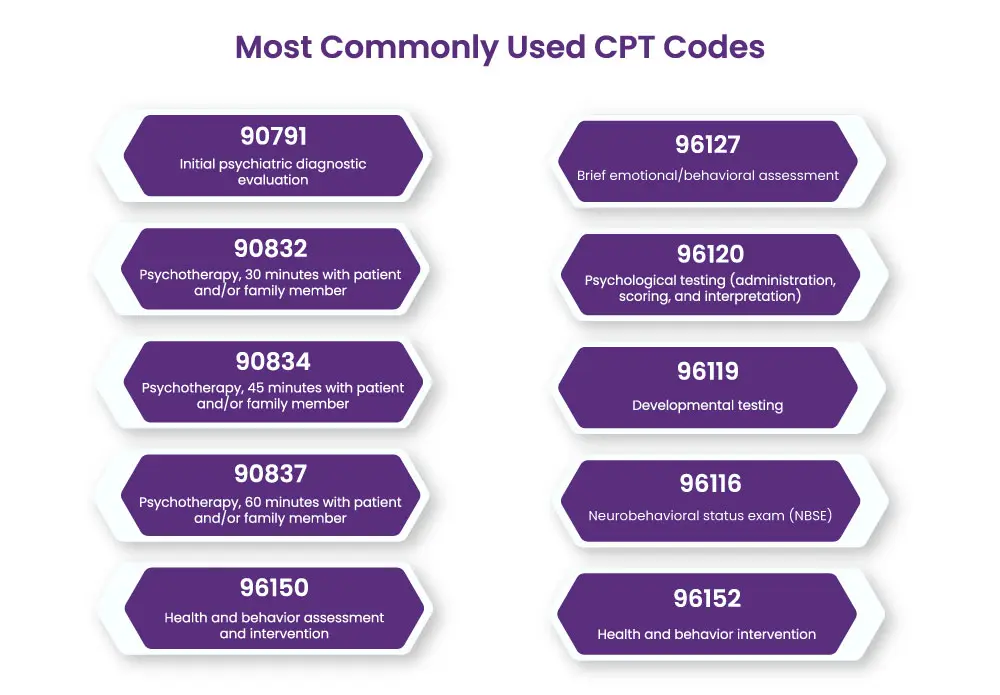 Most Commonly Used CPT Codes

90791
Initial psychiatric diagnostic evaluation

90832
Psychotherapy, 30 minutes with patient and/or family member

90834
Psychotherapy, 45 minutes with patient and/or family member

90837
Psychotherapy, 60 minutes with patient and/or family member

96150
Health and behavior assessment and intervention

96127
Brief emotional/behavioral assessment

96120
Psychological testing (administration, scoring, and interpretation)

96119
Developmental testing

96116
Neurobehavioral status exam (NBSE)

96152
Health and behavior intervention