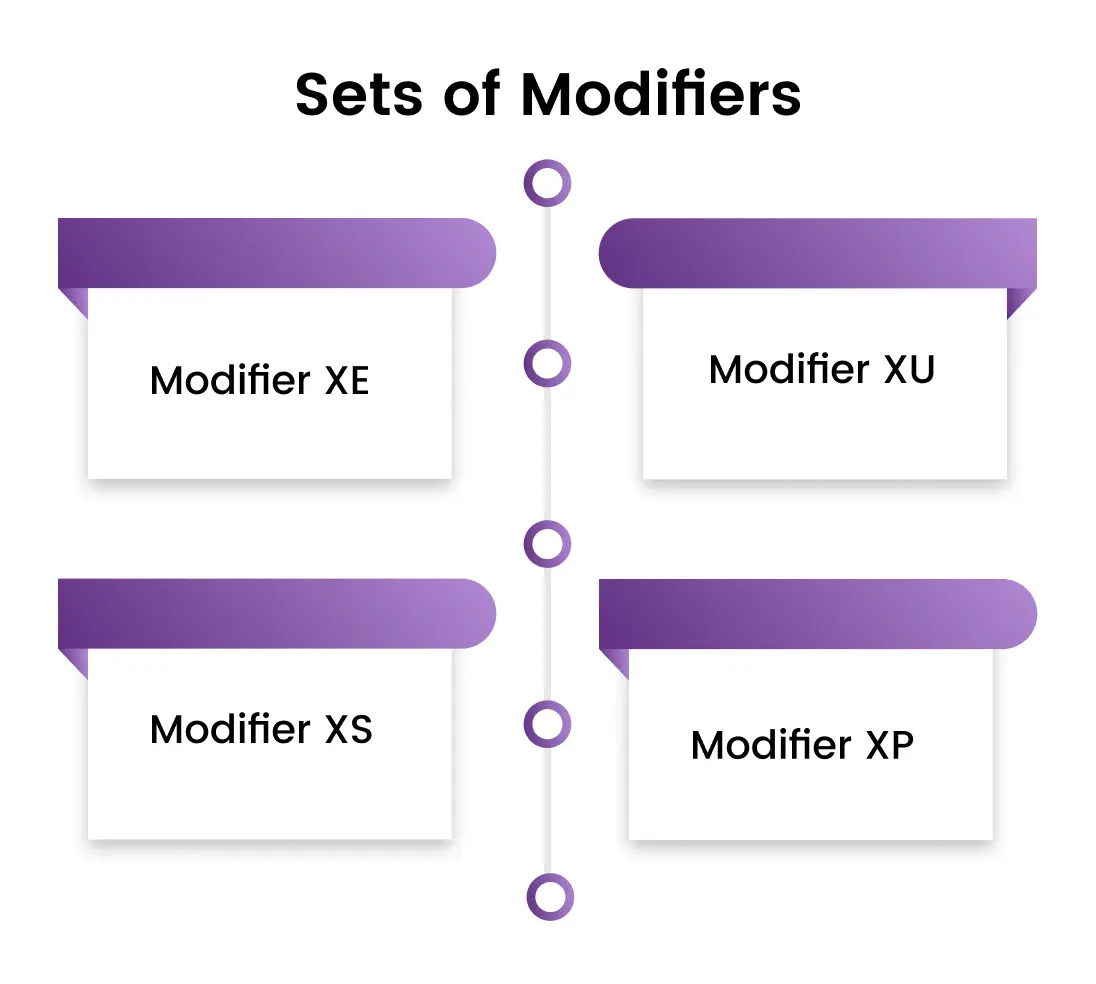 Sets of Modifiers

Modifier XE

Modifier XU

Modifier XS

Modifier XP