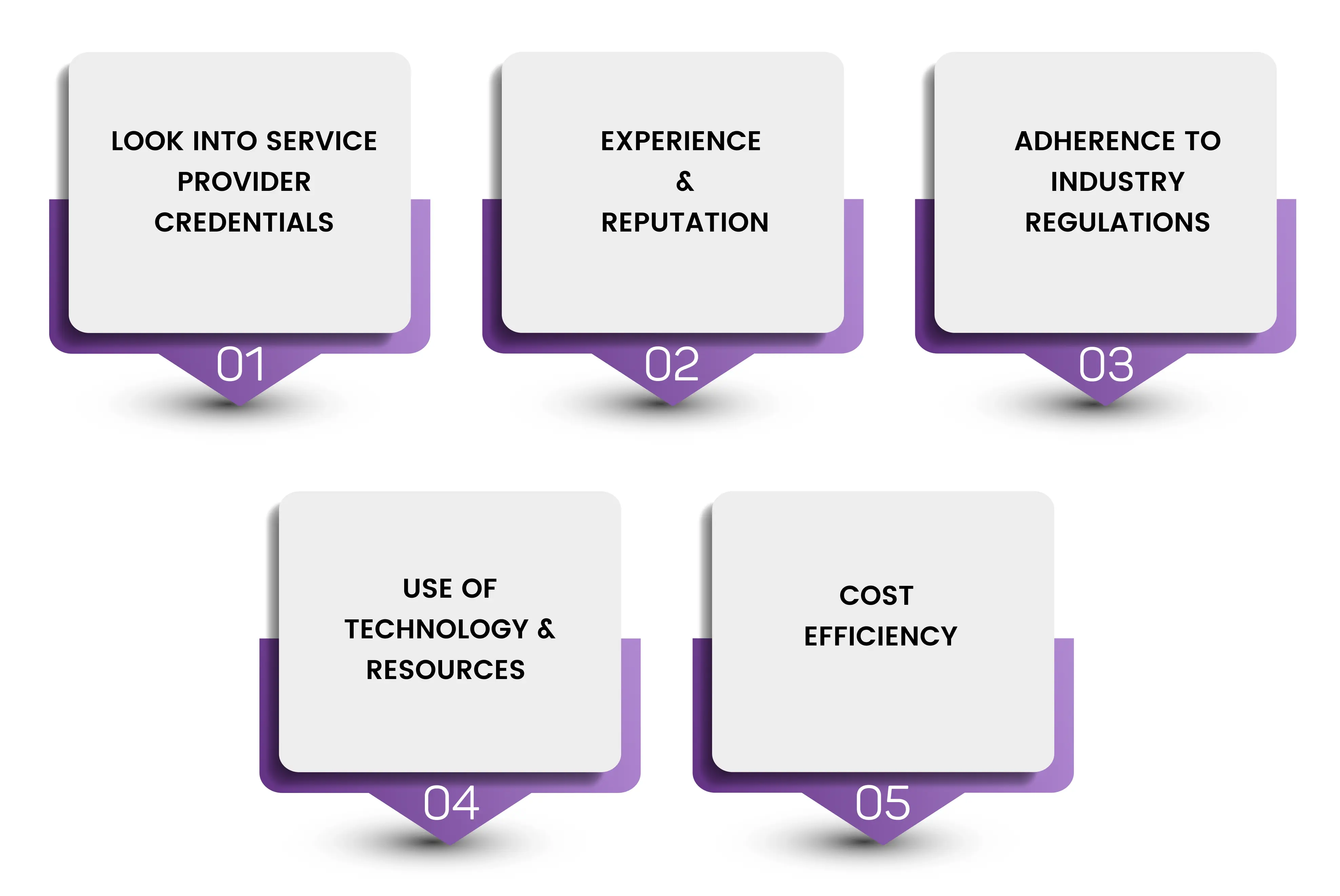 LOOK INTO SERVICE PROVIDER CREDENTIALS

01

EXPERIENCE & REPUTATION

02

ADHERENCE TO INDUSTRY REGULATIONS

03

USE OF TECHNOLOGY & RESOURCES

04

COST EFFICIENCY

05